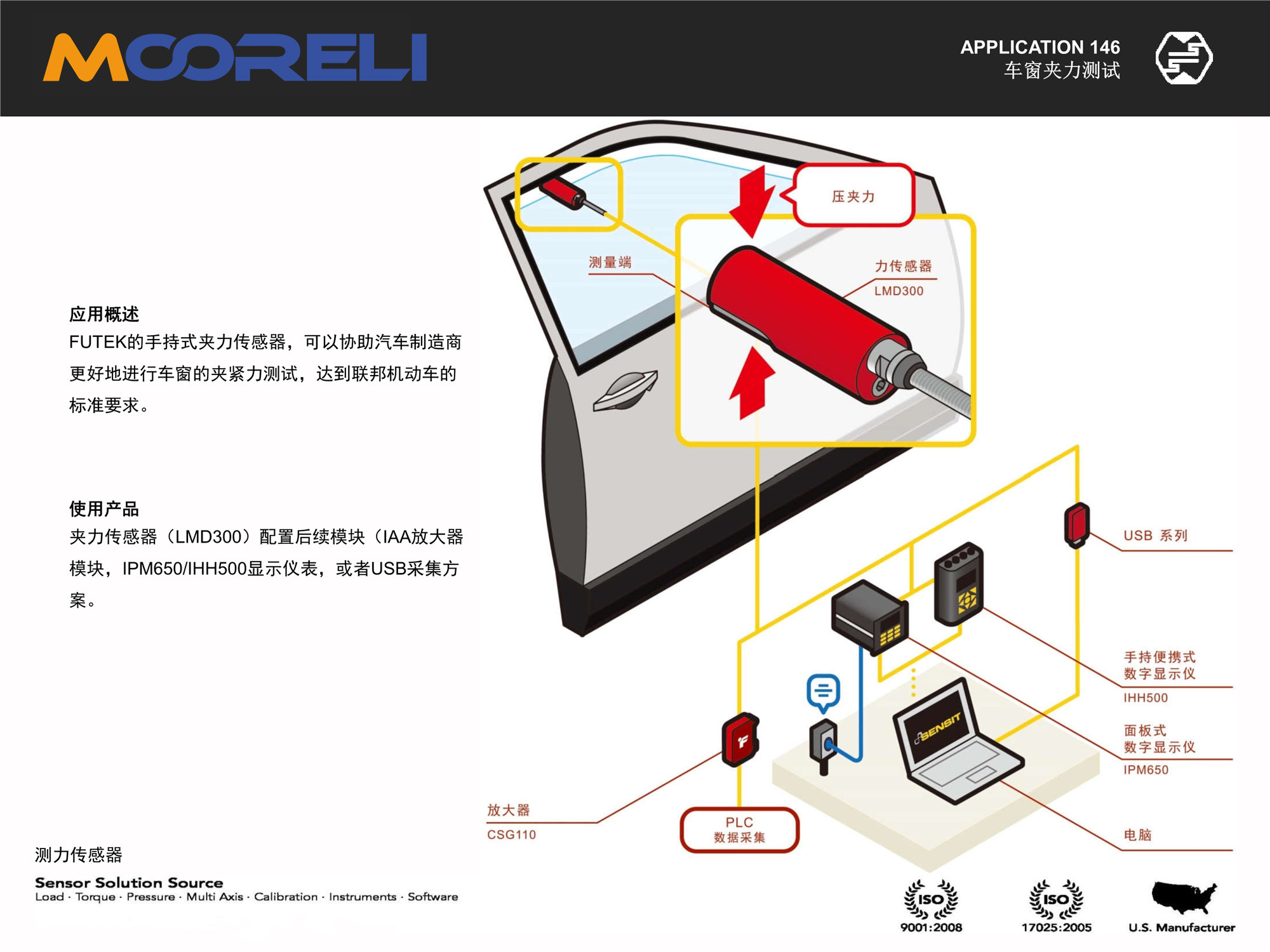 MOORELI

APPLICATION 146
车窗夹力测试

应用概述
FUTEK的手持式夹力传感器，可以协助汽车制造商更好地进行车窗的夹紧力测试，达到联邦机动车的标准要求。

使用产品
夹力传感器（LMD300）配置后续模块（IAA放大器模块，IPM650/IHH500显示仪表，或者USB采集方案。

压夹力

测量端

力传感器
LMD300

USB 系列

手持便携式
数字显示仪
IHH500

面板式
数字显示仪
IPM650

SENSIT

电脑

放大器
CSG110

PLC
数据采集

测力传感器

Sensor Solution Source
Load · Torque · Pressure · Multi Axis · Calibration · Instruments · Software

ISO
9001:2008

ISO
17025:2005

U.S. Manufacturer